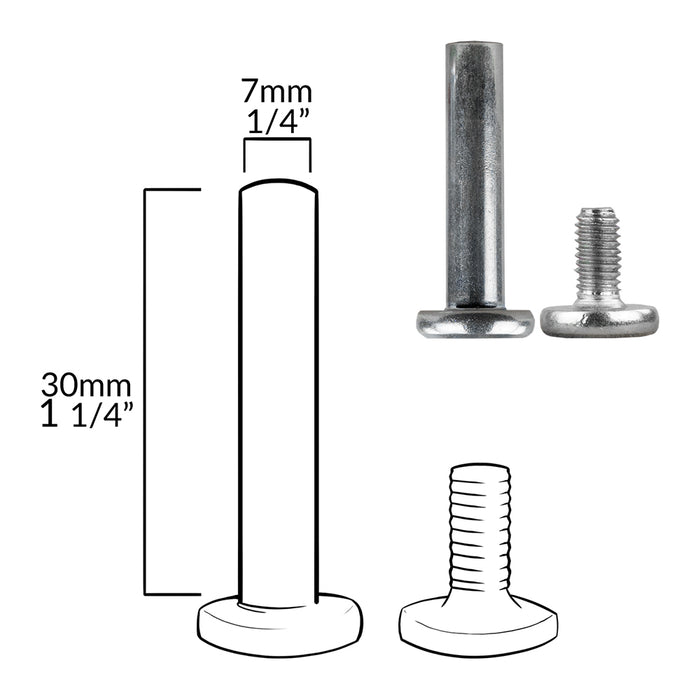 7mm
1/4”

30mm
1 1/4”